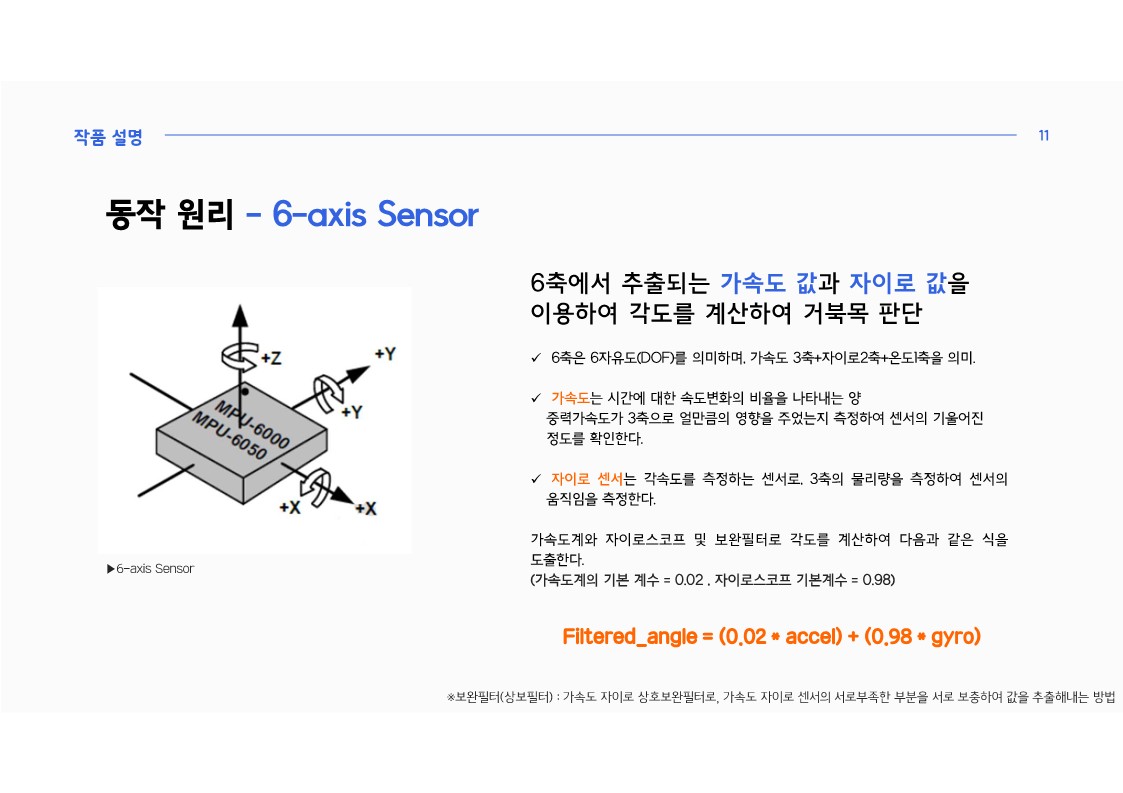 작품 설명

11

동작 원리 - 6-axis Sensor

+Z

+Y

+Y

MPU-6000
MPU-6050

+X

+X

▶6-axis Sensor

6축에서 추출되는 가속도 값과 자이로 값을 이용하여 각도를 계산하여 거북목 판단

✓ 6축은 6자유도(DOF)를 의미하며, 가속도 3축+자이로2축+온도1축을 의미.

✓ 가속도는 시간에 대한 속도변화의 비율을 나타내는 양 중력가속도가 3축으로 얼만큼의 영향을 주었는지 측정하여 센서의 기울어진 정도를 확인한다.

✓ 자이로 센서는 각속도를 측정하는 센서로, 3축의 물리량을 측정하여 센서의 움직임을 측정한다.

가속도계와 자이로스코프 및 보완필터로 각도를 계산하여 다음과 같은 식을 도출한다.
(가속도계의 기본 계수 = 0.02 , 자이로스코프 기본계수 = 0.98)

Filtered_angle = (0.02 * accel) + (0.98 * gyro)

※보완필터(상보필터) : 가속도 자이로 상호보완필터로, 가속도 자이로 센서의 서로부족한 부분을 서로 보충하여 값을 추출해내는 방법